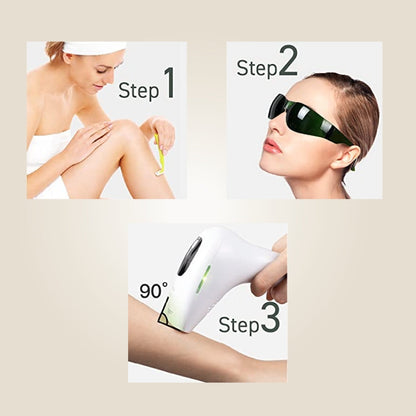 Step 1

Step 2

90°

Step 3