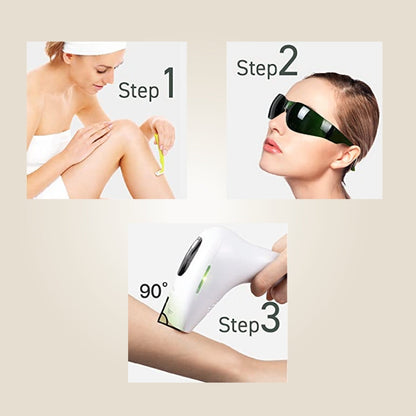 Step 1

Step 2

90°

Step 3