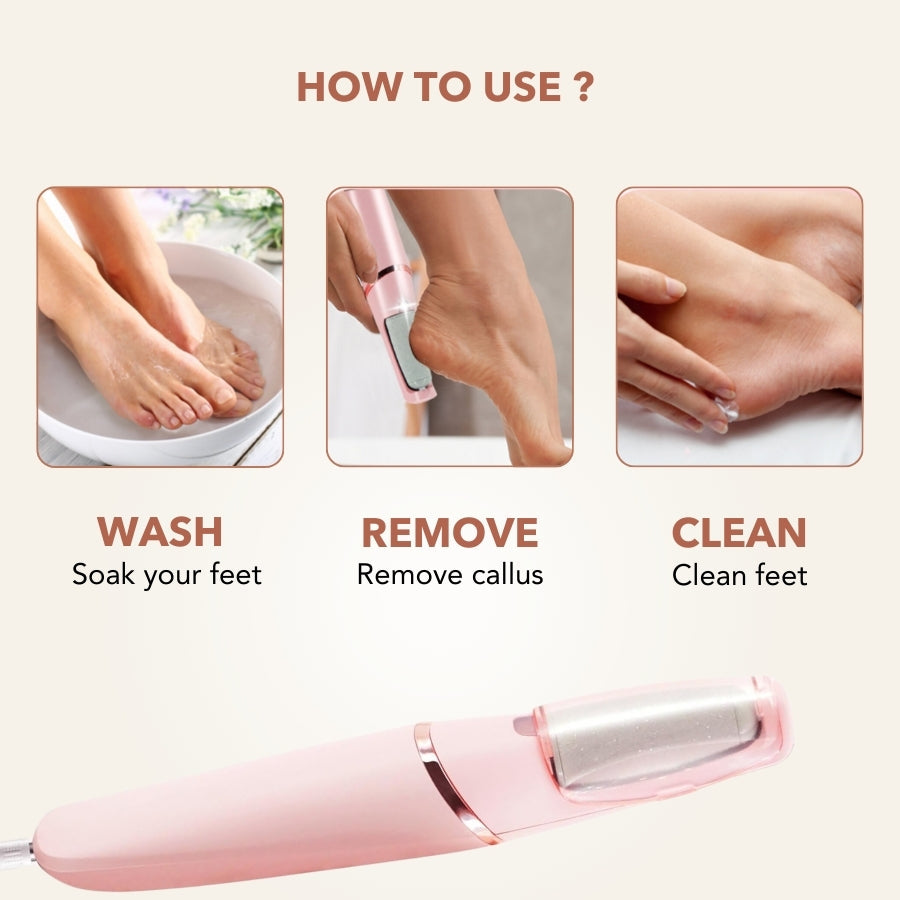 HOW TO USE ?

WASH
Soak your feet

REMOVE
Remove callus

CLEAN
Clean feet